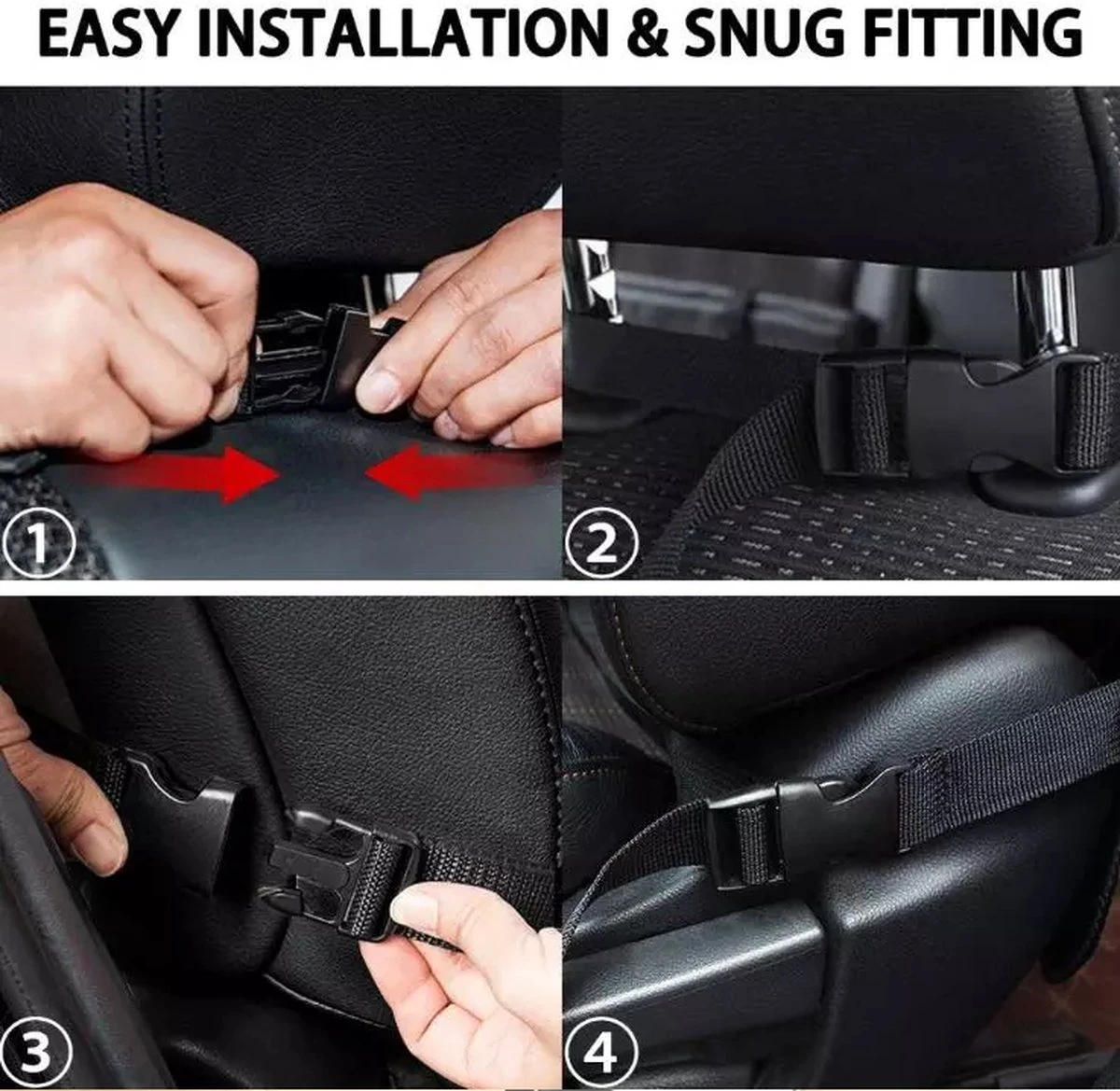 EASY INSTALLATION & SNUG FITTING

1

2

3

4